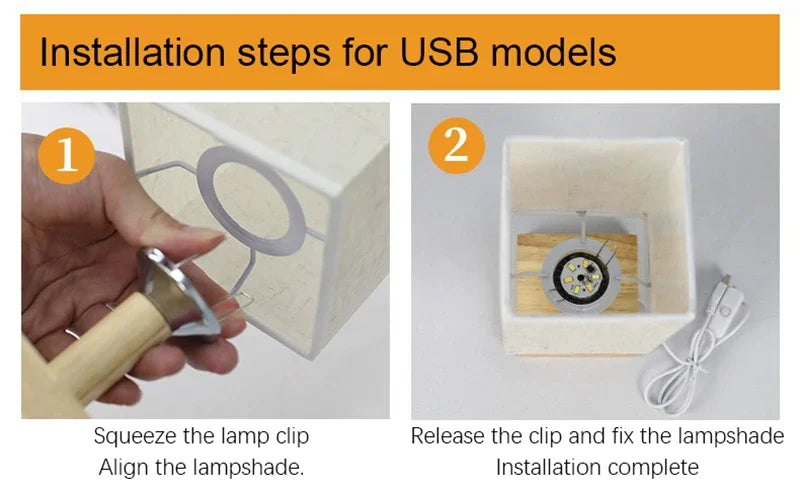 Installation steps for USB models

1

Squeeze the lamp clip
Align the lampshade.

2

Release the clip and fix the lampshade
Installation complete